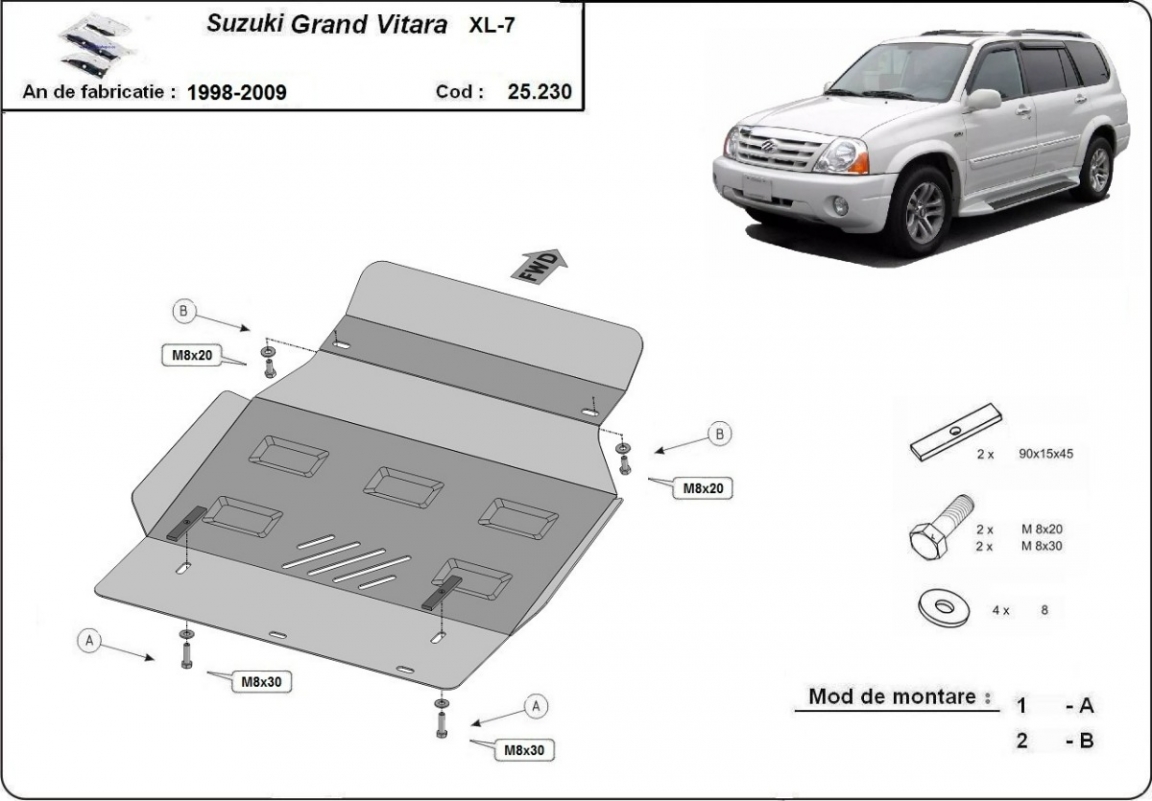 Suzuki Grand Vitara XL-7

An de fabricatie : 1998-2009

Cod : 25.230

FWD

B

M8x20

B

M8x20

A

M8x30

A

M8x30

2 x 90x15x45

2 x M 8x20
2 x M 8x30

4 x 8

Mod de montare : 1 - A
2 - B