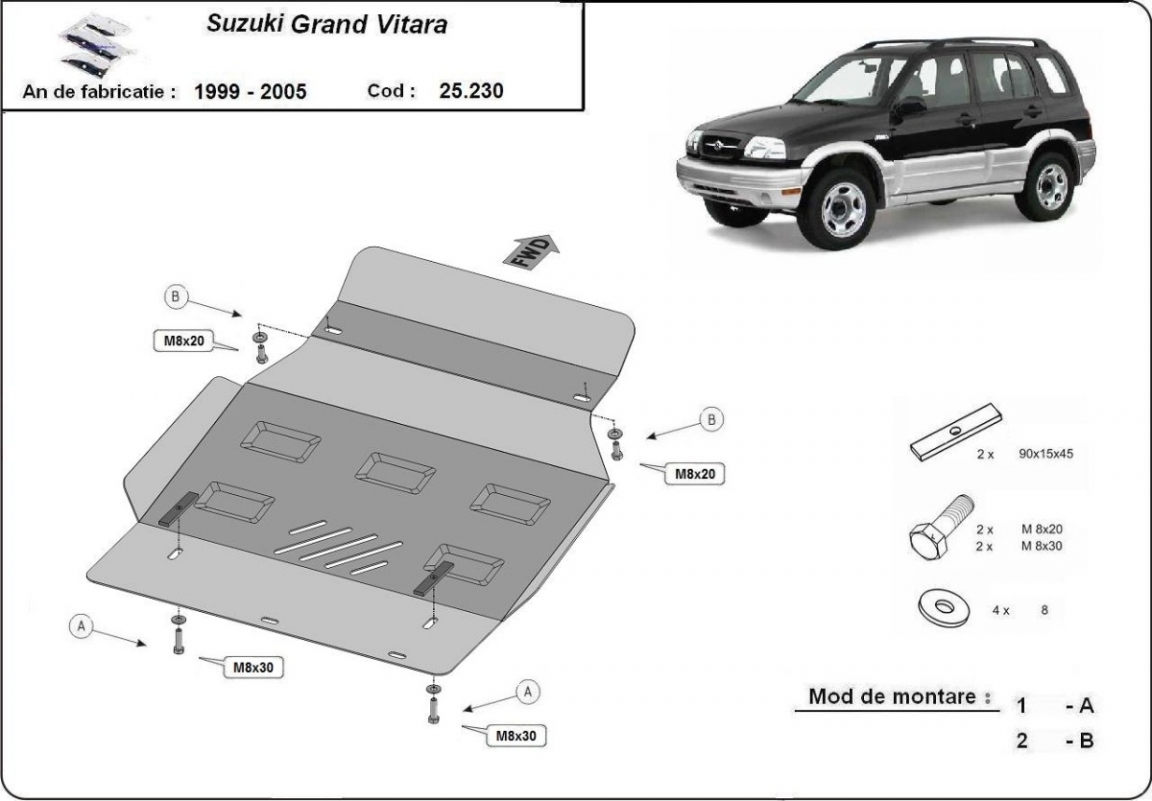 Suzuki Grand Vitara

An de fabricatie : 1999 - 2005 Cod : 25.230

FWD

B

M8x20

B

M8x20

A

M8x30

A

M8x30

2 x 90x15x45

2 x M 8x20
2 x M 8x30

4 x 8

Mod de montare : 1 - A
2 - B