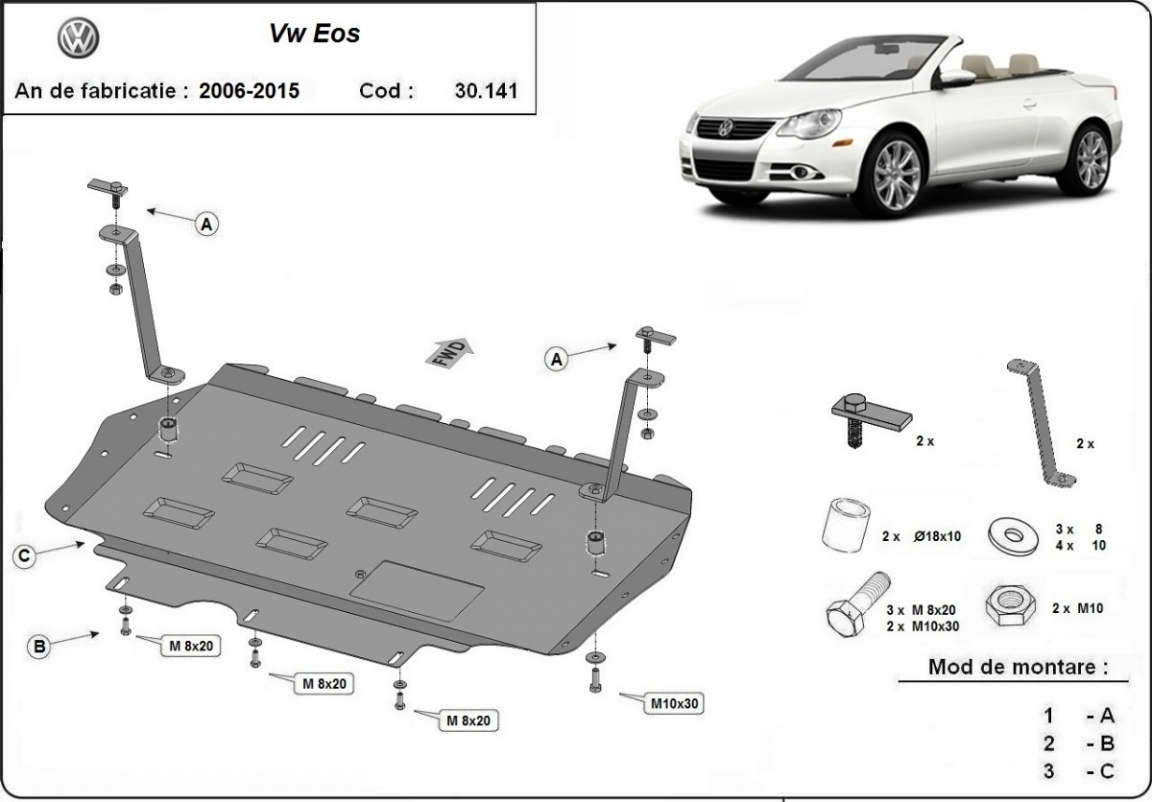 Vw Eos

An de fabricatie : 2006-2015 Cod : 30.141

A

FWD

A

C

B

M 8x20

M 8x20

M 8x20

M10x30

2 x

2 x

2 x Ø18x10

3 x 8
4 x 10

3 x M 8x20
2 x M10x30

2 x M10

Mod de montare :

1 - A
2 - B
3 - C