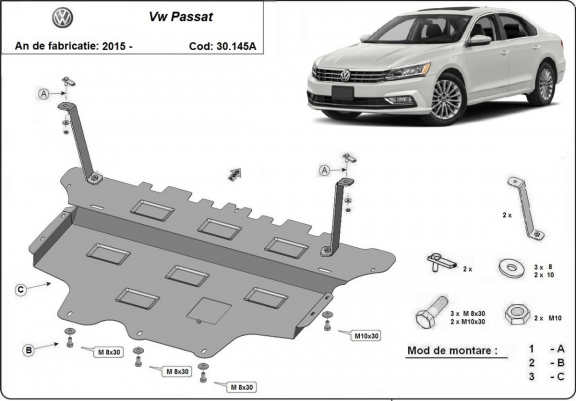 Vw Passat

An de fabricatie: 2015 -

Cod: 30.145A

A

A

C

B

M 8x30

M 8x30

M 8x30

M10x30

2 x

2 x

3 x 8
2 x 10

3 x M 8x30
2 x M10x30

2 x M10

Mod de montare :

1 - A
2 - B
3 - C