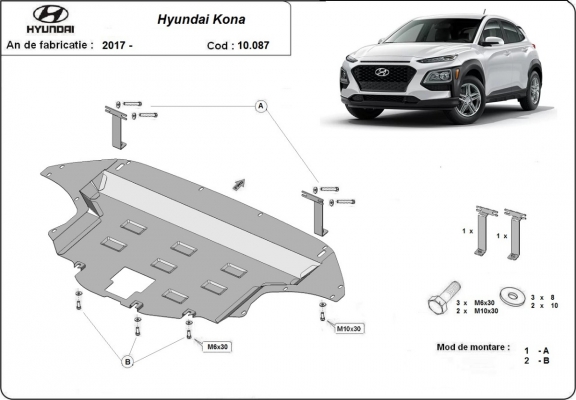 HYUNDAI

Hyundai Kona

An de fabricatie : 2017 -

Cod : 10.087

A

1 x

1 x

3 x M6x30
2 x M10x30

3 x 8
2 x 10

M10x30

M6x30

B

Mod de montare : 1 - A
2 - B