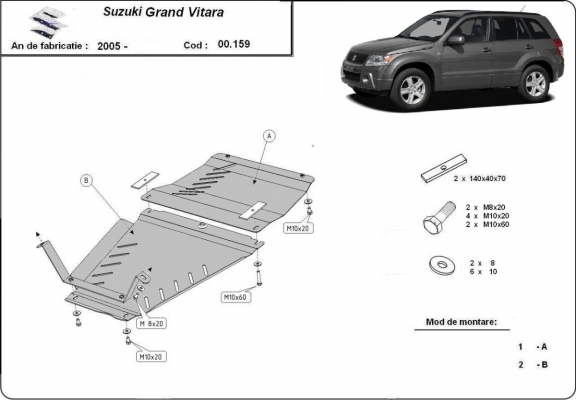 Suzuki Grand Vitara

An de fabricatie : 2005 -

Cod : 00.159

A

B

M10x20

M10x60

M 8x20

M10x20

2 x 140x40x70

2 x M8x20
4 x M10x20
2 x M10x60

2 x 8
6 x 10

Mod de montare:

1 - A

2 - B