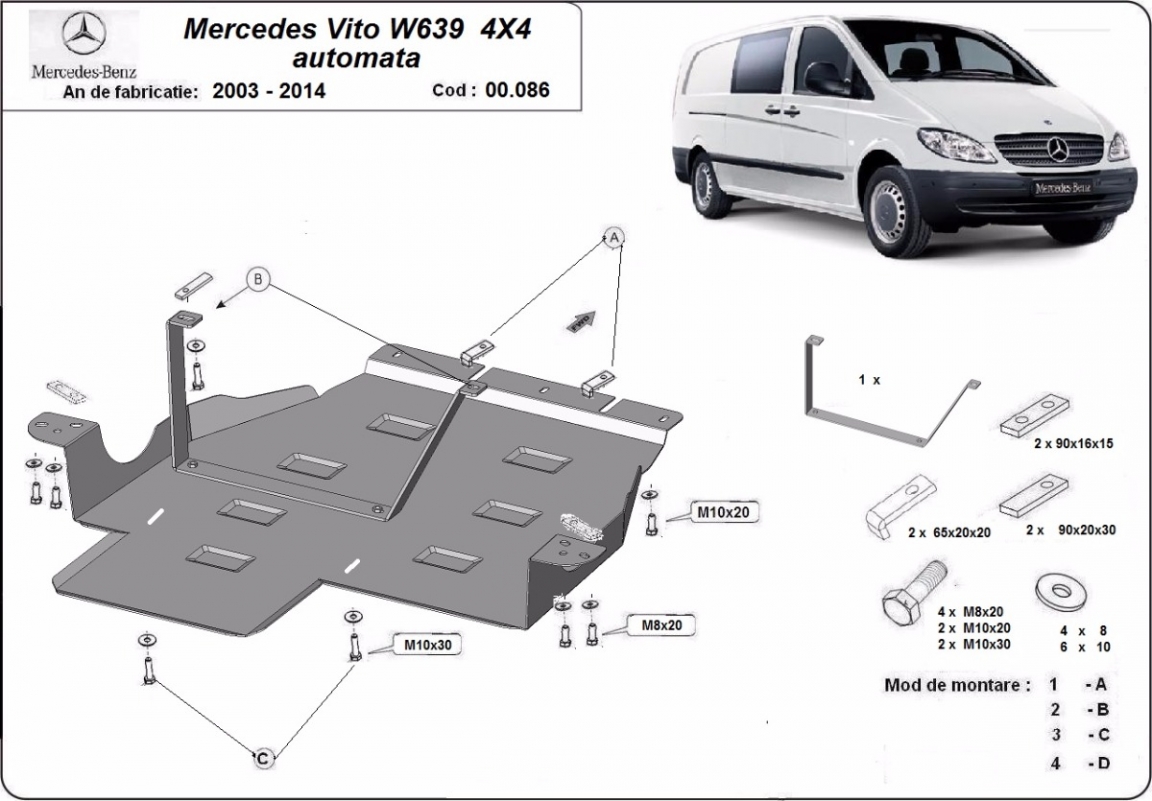 Mercedes-Benz

Mercedes Vito W639 4X4 automata

An de fabricatie: 2003 - 2014

Cod : 00.086

Mercedes-Benz

A

B

M10x20

M8x20

M10x30

C

1 x

2 x 90x16x15

2 x 65x20x20

2 x 90x20x30

4 x M8x20
2 x M10x20
2 x M10x30

4 x 8
6 x 10

Mod de montare :

1 - A
2 - B
3 - C
4 - D