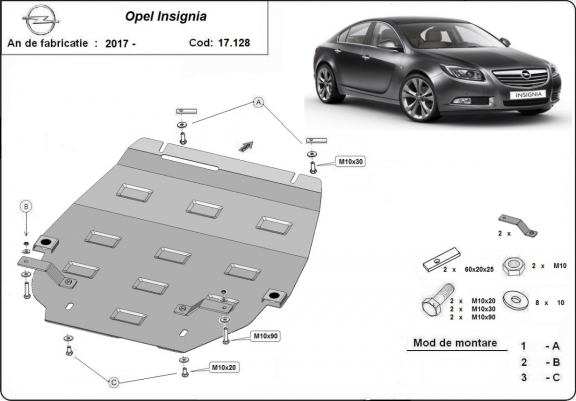 Opel Insignia

An de fabricatie : 2017 -

Cod: 17.128

INSIGNIA

A

M10x30

B

M10x90

M10x20

C

2 x

2 x 60x20x25

2 x M10

2 x M10x20
2 x M10x30
2 x M10x90

8 x 10

Mod de montare

1 - A

2 - B

3 - C